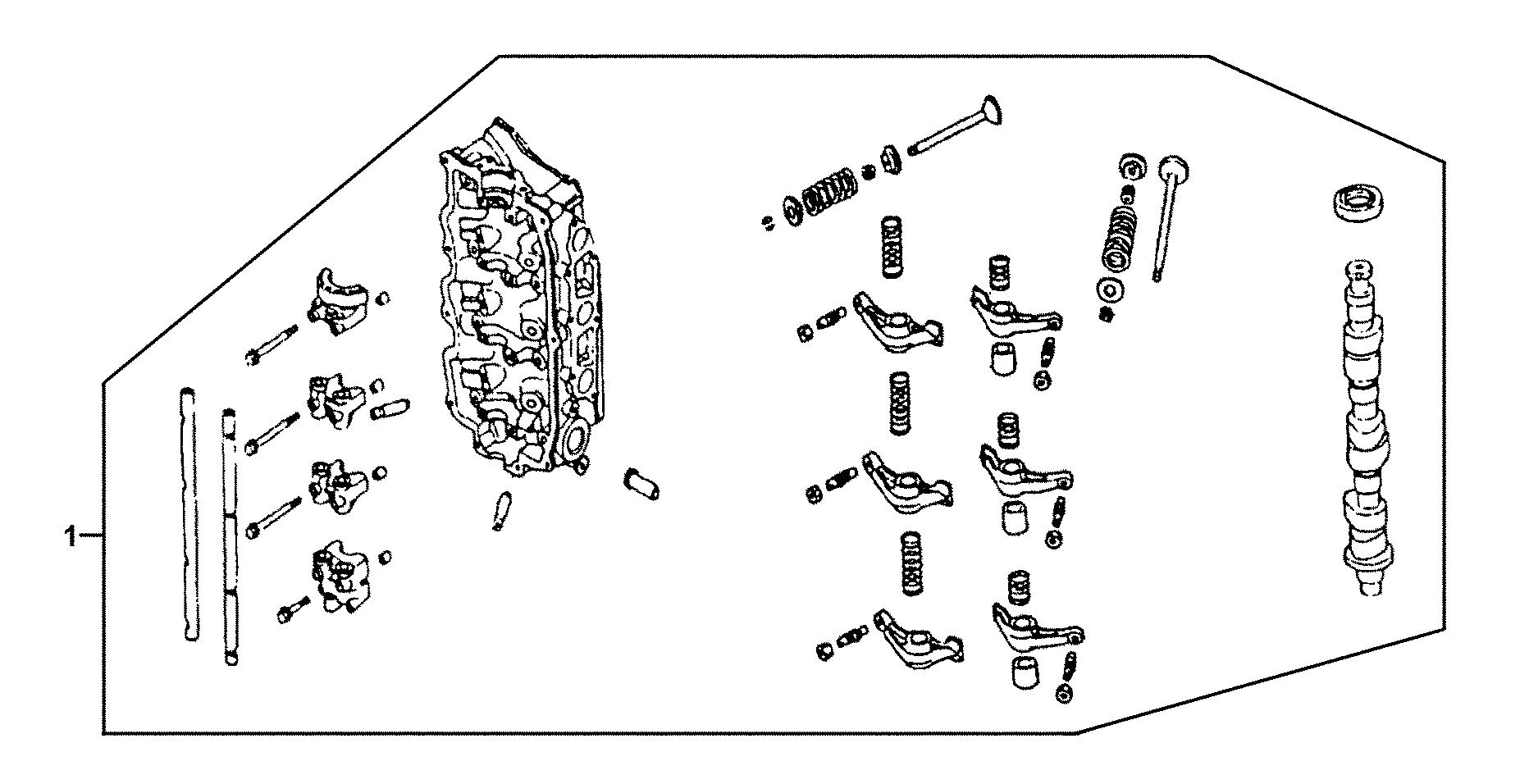 1